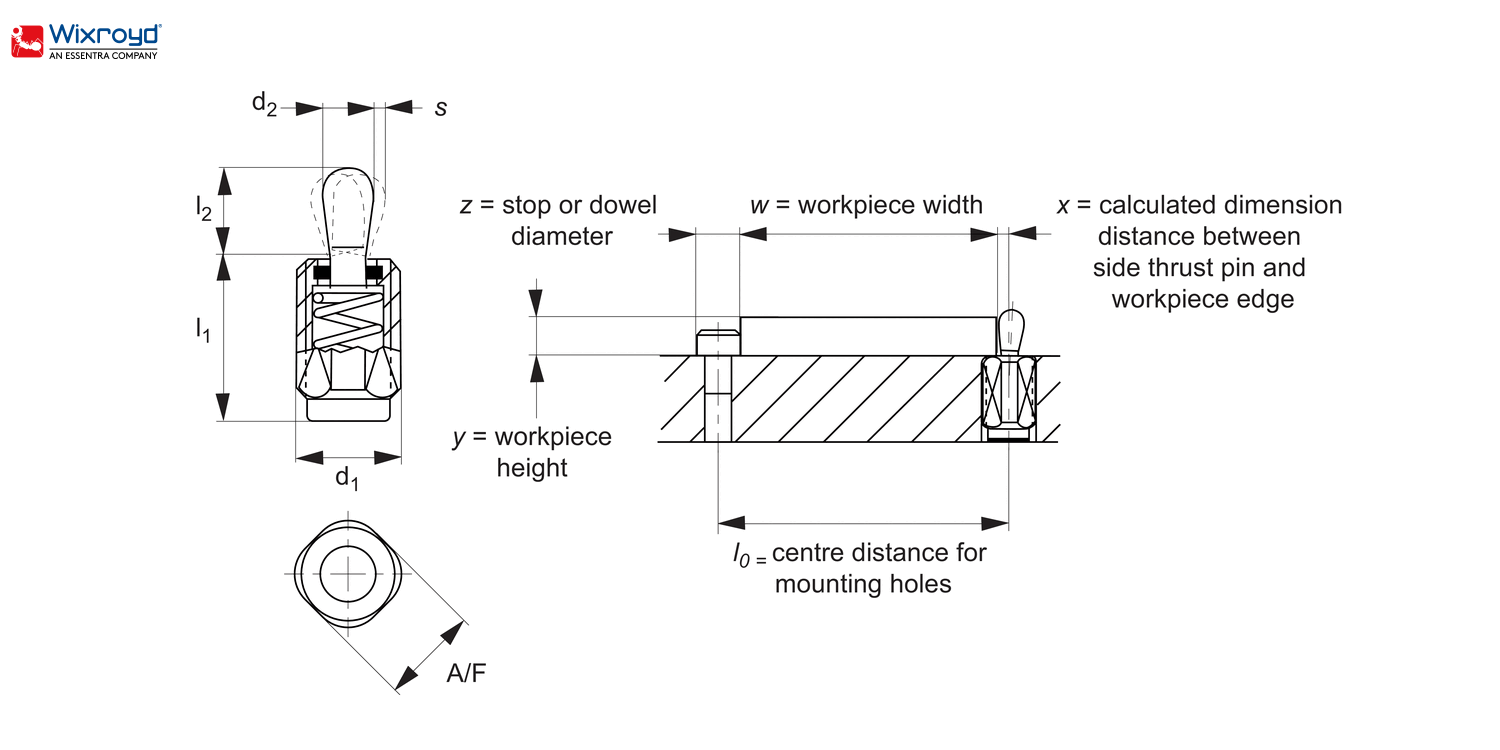 Wixroyd
AN ESSENTRA COMPANY

$d_2$

$s$

$l_2$

$l_1$

$d_1$

A/F

$z$ = stop or dowel diameter

$w$ = workpiece width

$x$ = calculated dimension distance between side thrust pin and workpiece edge

$y$ = workpiece height

$l_0$ = centre distance for mounting holes